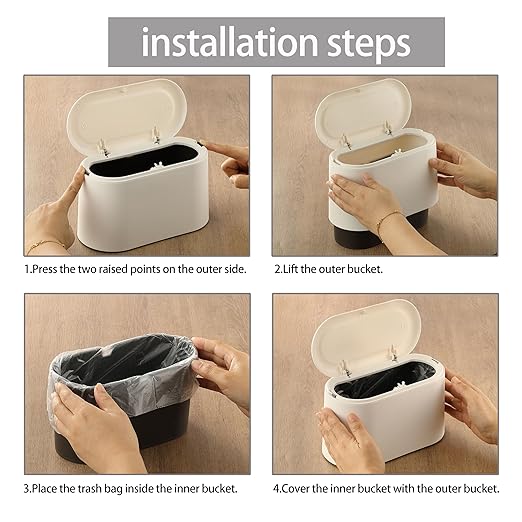 installation steps

1.Press the two raised points on the outer side.

2.Lift the outer bucket.

3.Place the trash bag inside the inner bucket.

4.Cover the inner bucket with the outer bucket.