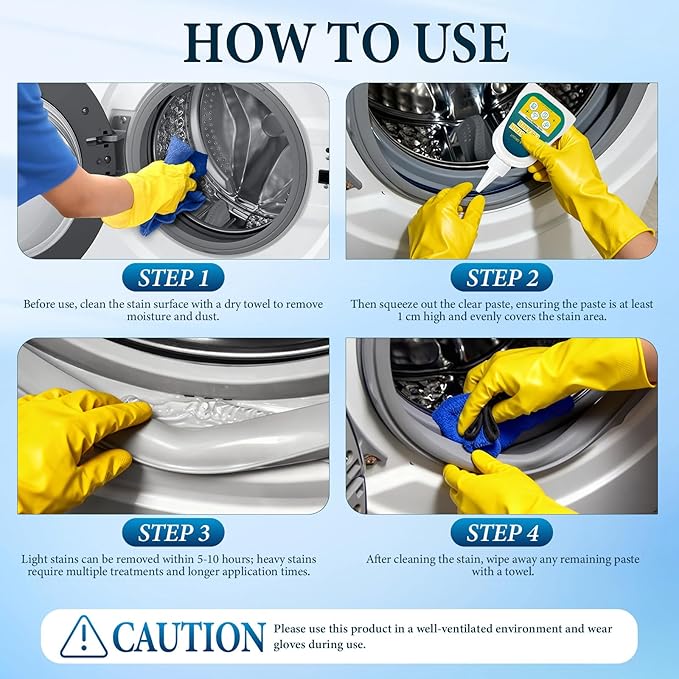 HOW TO USE

STEP 1

Before use, clean the stain surface with a dry towel to remove moisture and dust.

STEP 2

Then squeeze out the clear paste, ensuring the paste is at least 1 cm high and evenly covers the stain area.

STEP 3

Light stains can be removed within 5-10 hours; heavy stains require multiple treatments and longer application times.

STEP 4

After cleaning the stain, wipe away any remaining paste with a towel.

CAUTION Please use this product in a well-ventilated environment and wear gloves during use.