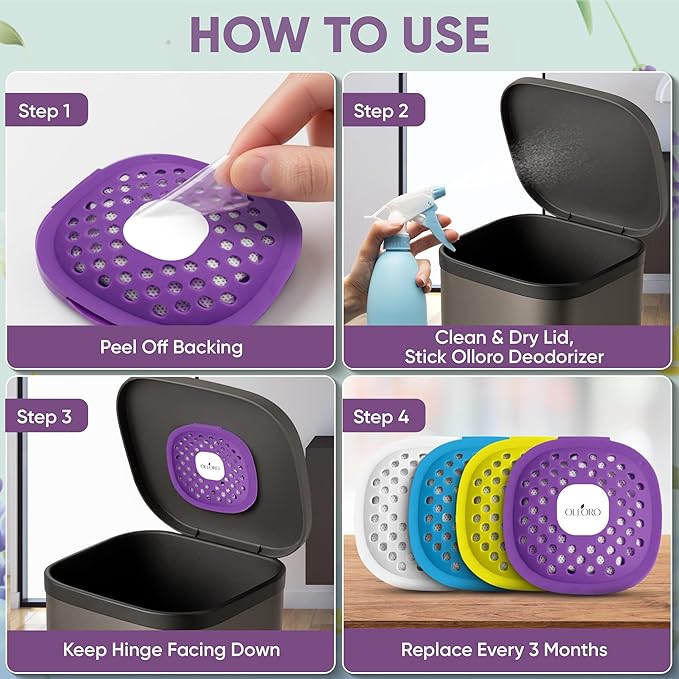 HOW TO USE

Step 1

Peel Off Backing

Step 2

Clean & Dry Lid, Stick Olloro Deodorizer

Step 3

OLLORO

Keep Hinge Facing Down

Step 4

OLLORO

Replace Every 3 Months