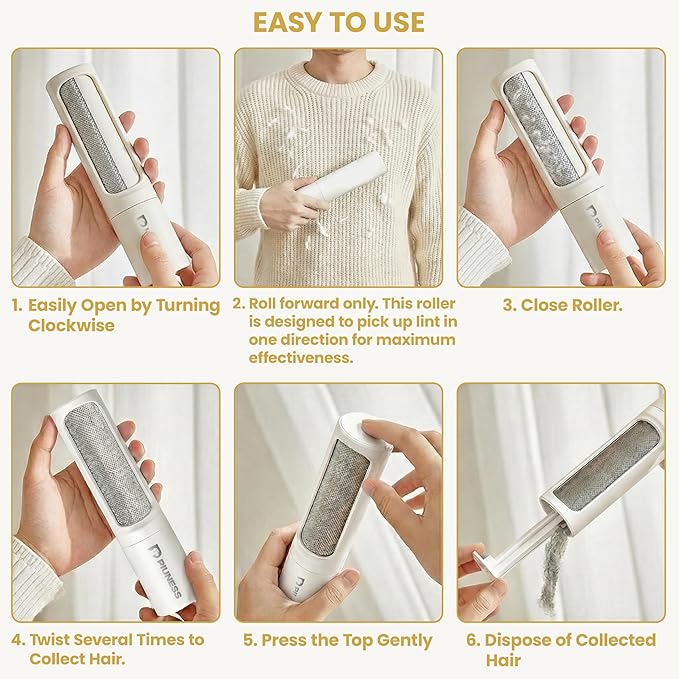 EASY TO USE

1. Easily Open by Turning Clockwise

2. Roll forward only. This roller is designed to pick up lint in one direction for maximum effectiveness.

3. Close Roller.

PIUNESS

4. Twist Several Times to Collect Hair.

5. Press the Top Gently

6. Dispose of Collected Hair