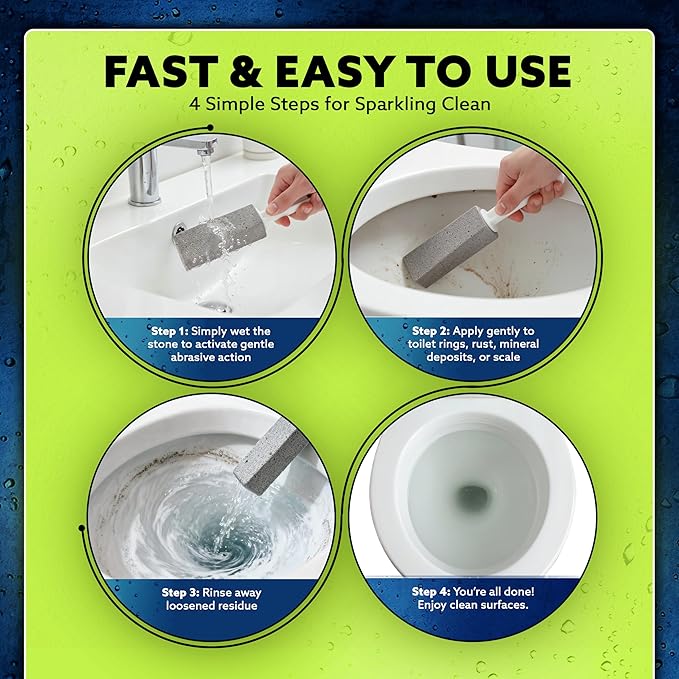 FAST & EASY TO USE
4 Simple Steps for Sparkling Clean

Step 1: Simply wet the stone to activate gentle abrasive action

Step 2: Apply gently to toilet rings, rust, mineral deposits, or scale

Step 3: Rinse away loosened residue

Step 4: You're all done! Enjoy clean surfaces.