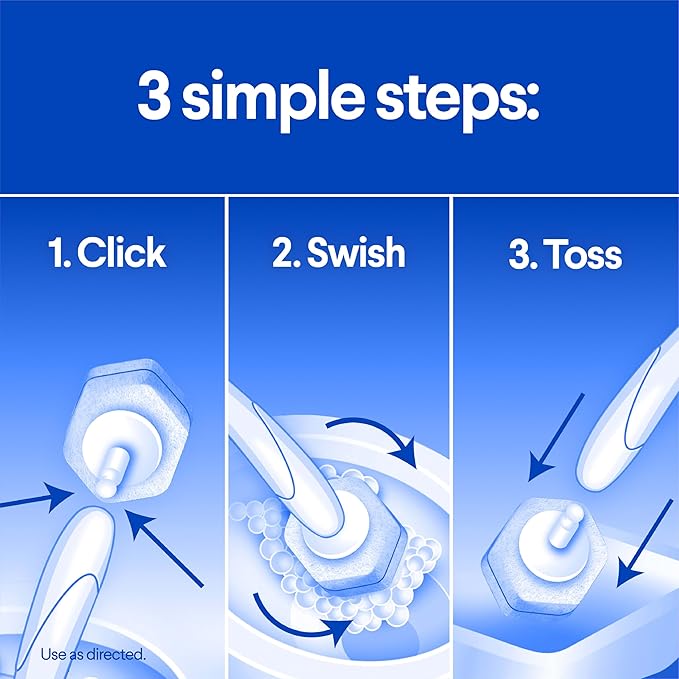 3 simple steps:

1. Click

2. Swish

3. Toss

Use as directed.