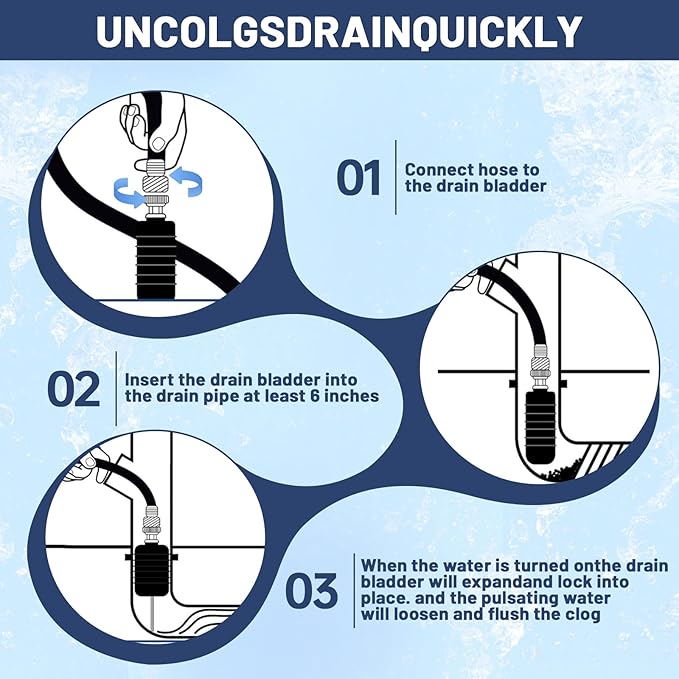 UNCOLGSDRAINQUICKLY

01 Connect hose to the drain bladder

02 Insert the drain bladder into the drain pipe at least 6 inches

03 When the water is turned onthe drain bladder will expandand lock into place. and the pulsating water will loosen and flush the clog