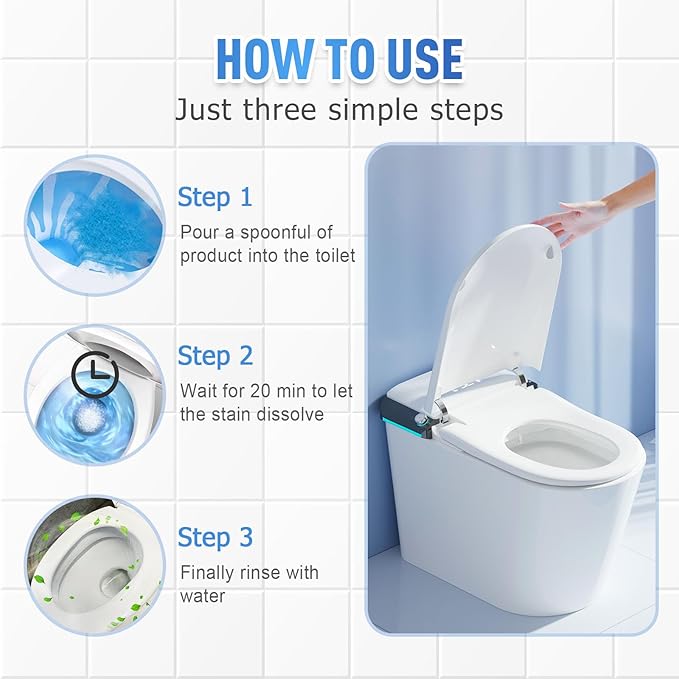 HOW TO USE
Just three simple steps

Step 1
Pour a spoonful of product into the toilet

Step 2
Wait for 20 min to let the stain dissolve

Step 3
Finally rinse with water