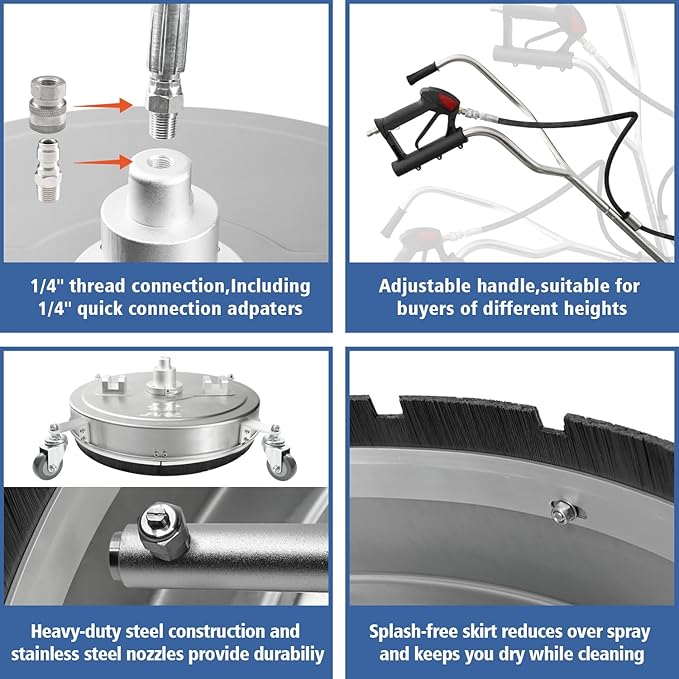 1/4" thread connection,Including 1/4" quick connection adpaters

Adjustable handle,suitable for buyers of different heights

Heavy-duty steel construction and stainless steel nozzles provide durabiliy

Splash-free skirt reduces over spray and keeps you dry while cleaning