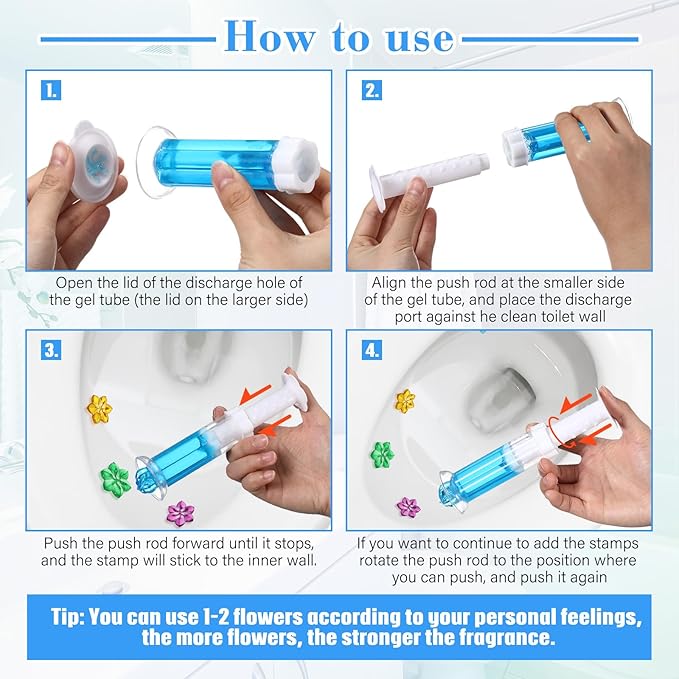 How to use

1.

Open the lid of the discharge hole of the gel tube (the lid on the larger side)

2.

Align the push rod at the smaller side of the gel tube, and place the discharge port against he clean toilet wall

3.

Push the push rod forward until it stops, and the stamp will stick to the inner wall.

4.

If you want to continue to add the stamps rotate the push rod to the position where you can push, and push it again

Tip: You can use 1-2 flowers according to your personal feelings, the more flowers, the stronger the fragrance.