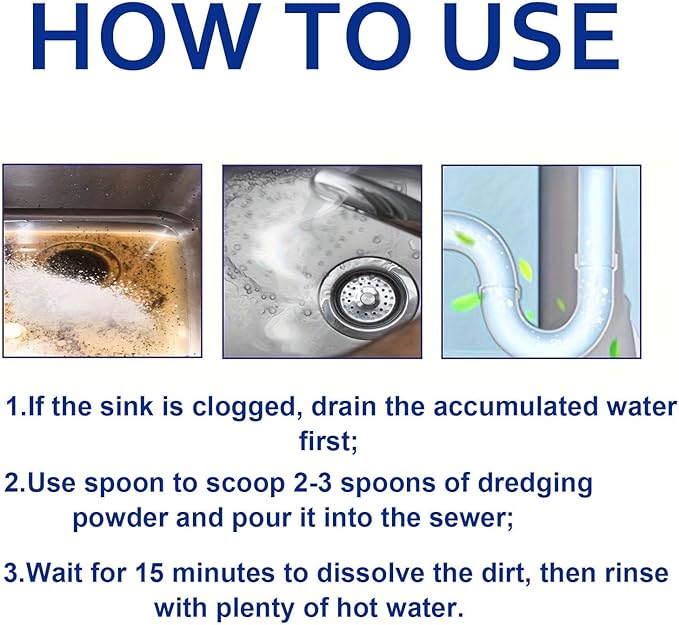 HOW TO USE

1.If the sink is clogged, drain the accumulated water first;

2.Use spoon to scoop 2-3 spoons of dredging powder and pour it into the sewer;

3.Wait for 15 minutes to dissolve the dirt, then rinse with plenty of hot water.