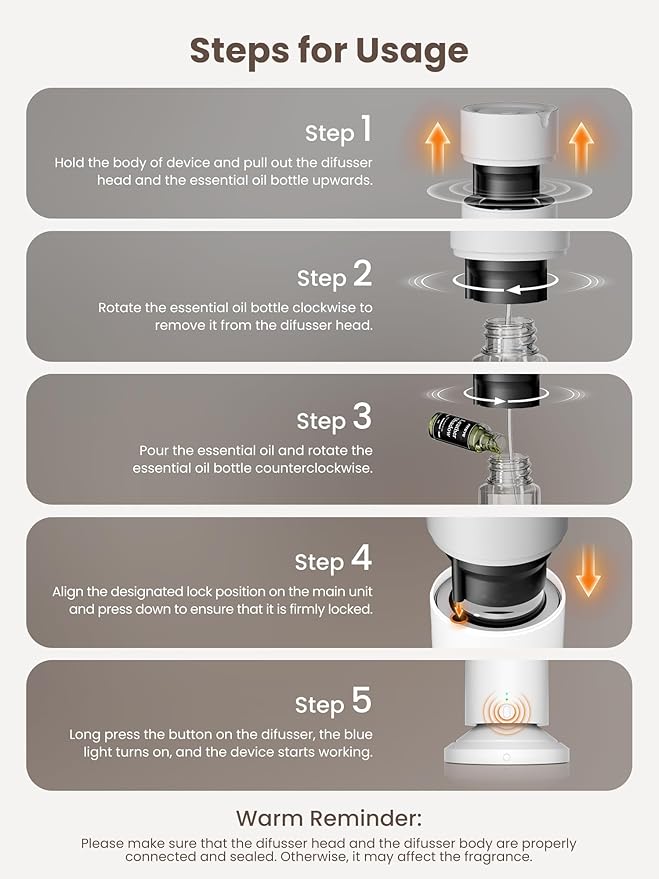 Steps for Usage

Step 1
Hold the body of device and pull out the difusser head and the essential oil bottle upwards.

Step 2
Rotate the essential oil bottle clockwise to remove it from the difusser head.

Step 3
Pour the essential oil and rotate the essential oil bottle counterclockwise.

Step 4
Align the designated lock position on the main unit and press down to ensure that it is firmly locked.

Step 5
Long press the button on the difusser, the blue light turns on, and the device starts working.

Warm Reminder:
Please make sure that the difusser head and the difusser body are properly connected and sealed. Otherwise, it may affect the fragrance.