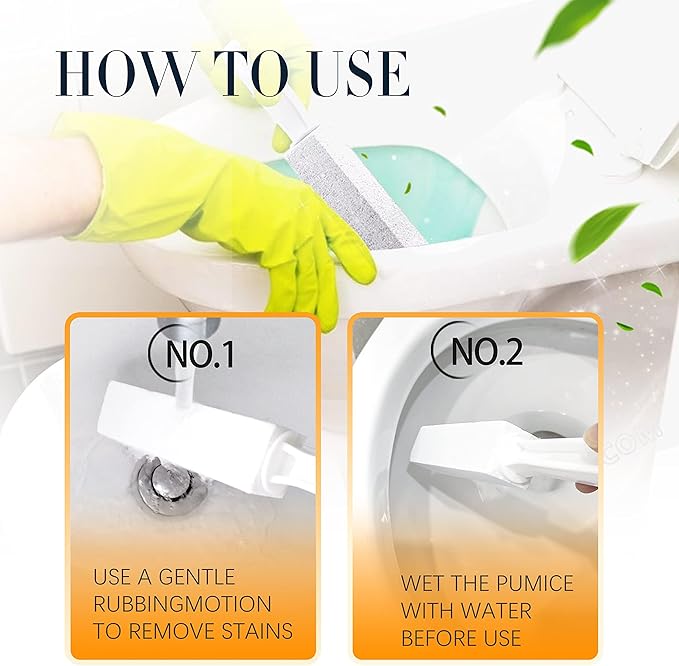 HOW TO USE

NO.1

USE A GENTLE RUBBINGMOTION TO REMOVE STAINS

NO.2

WET THE PUMICE WITH WATER BEFORE USE