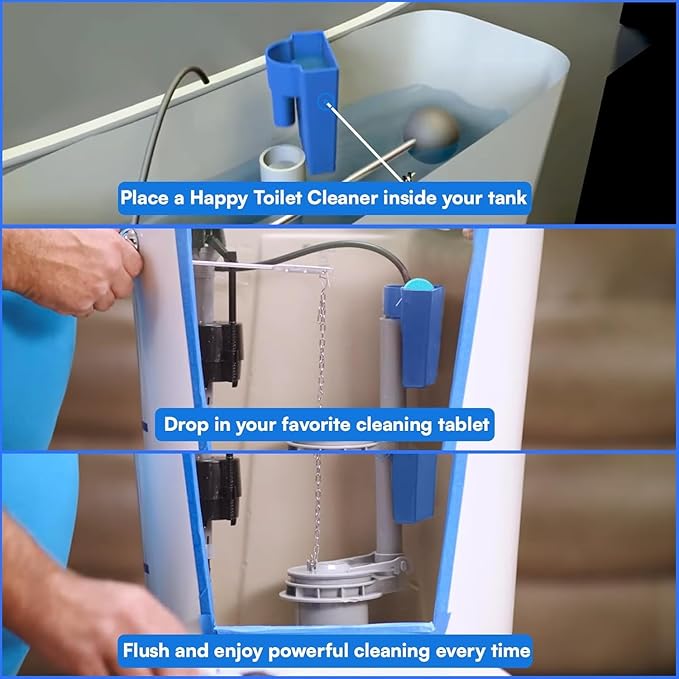 Place a Happy Toilet Cleaner inside your tank

Drop in your favorite cleaning tablet

Flush and enjoy powerful cleaning every time