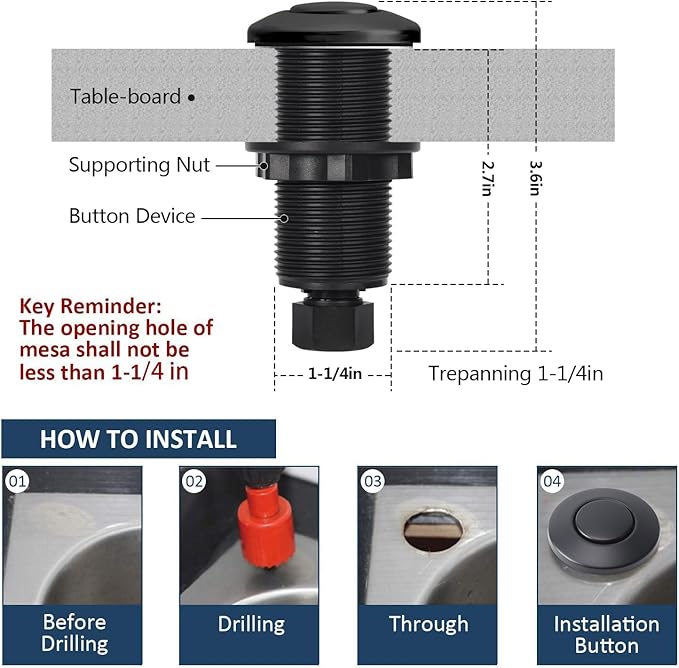 Table-board

Supporting Nut

Button Device

2.7in

3.6in

Key Reminder:
The opening hole of mesa shall not be less than 1-1/4 in

1-1/4in

Trepanning 1-1/4in

HOW TO INSTALL

01

Before Drilling

02

Drilling

03

Through

04

Installation Button