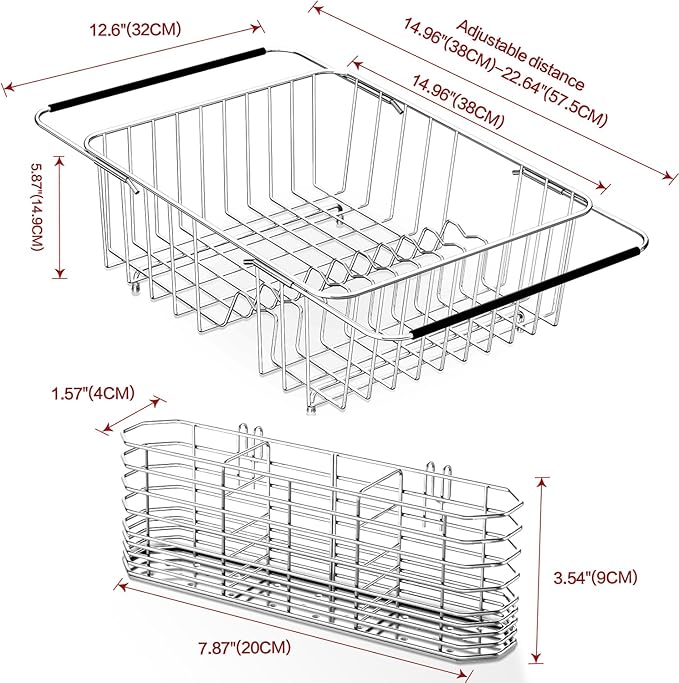 12.6"(32CM)

Adjustable distance
14.96"(38CM)–22.64"(57.5CM)

14.96"(38CM)

5.87"(14.9CM)

1.57"(4CM)

3.54"(9CM)

7.87"(20CM)