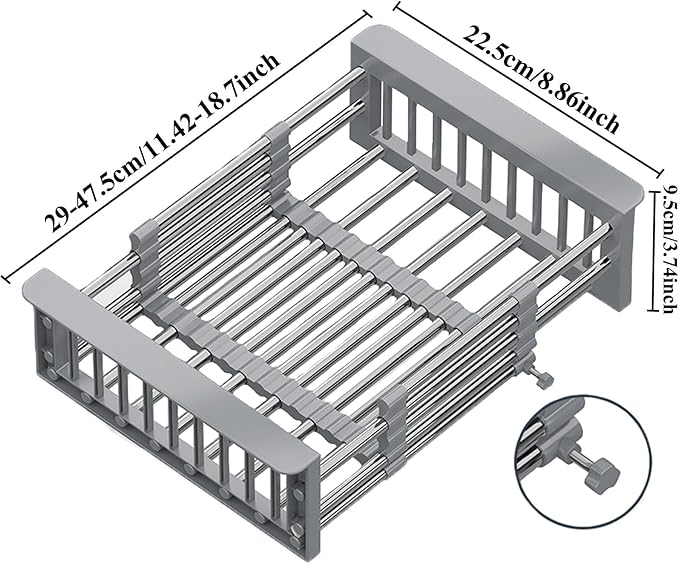 29-47.5cm/11.42-18.7inch
22.5cm/8.86inch
9.5cm/3.74inch