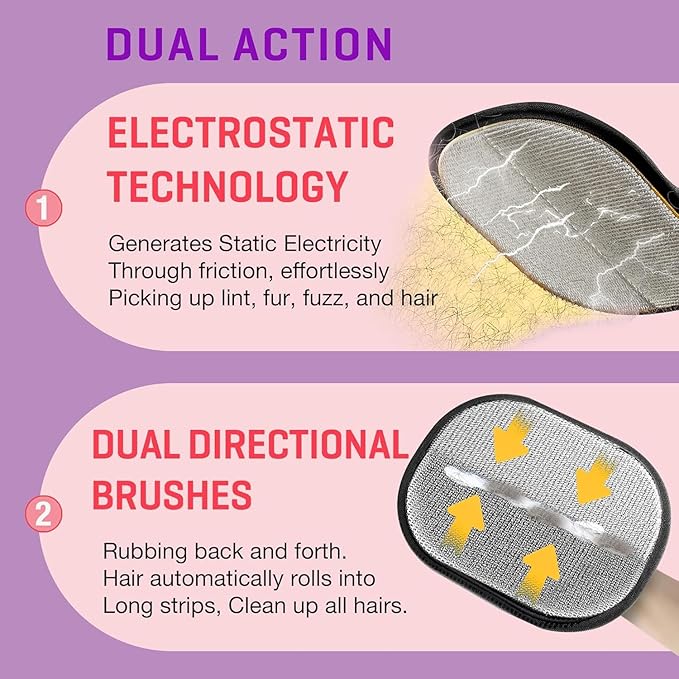 DUAL ACTION

1

ELECTROSTATIC TECHNOLOGY

Generates Static Electricity Through friction, effortlessly Picking up lint, fur, fuzz, and hair

2

DUAL DIRECTIONAL BRUSHES

Rubbing back and forth. Hair automatically rolls into Long strips, Clean up all hairs.