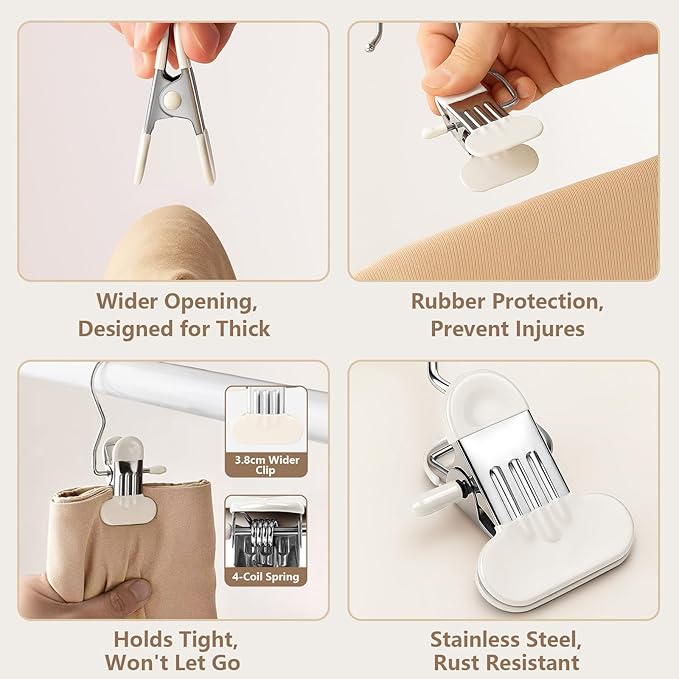 Wider Opening, Designed for Thick

Rubber Protection, Prevent Injures

3.8cm Wider Clip

4-Coil Spring

Holds Tight, Won't Let Go

Stainless Steel, Rust Resistant