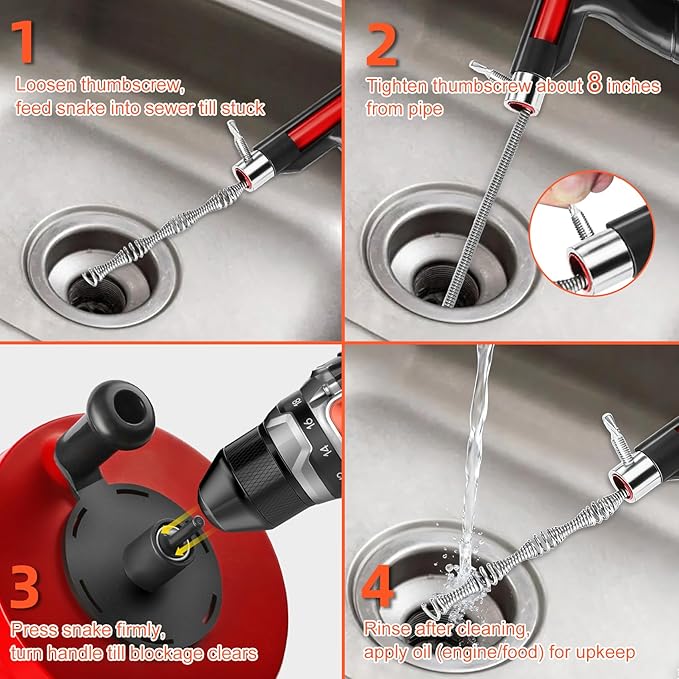 1
Loosen thumbscrew, feed snake into sewer till stuck

2
Tighten thumbscrew about 8 inches from pipe

18
16
14

3
Press snake firmly, turn handle till blockage clears

4
Rinse after cleaning, apply oil (engine/food) for upkeep