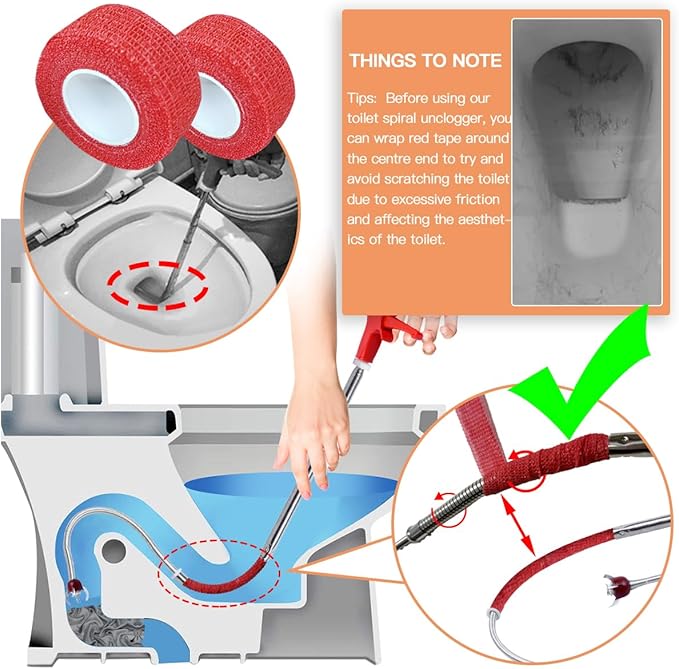 THINGS TO NOTE

Tips: Before using our toilet spiral unclogger, you can wrap red tape around the centre end to try and avoid scratching the toilet due to excessive friction and affecting the aesthetics of the toilet.