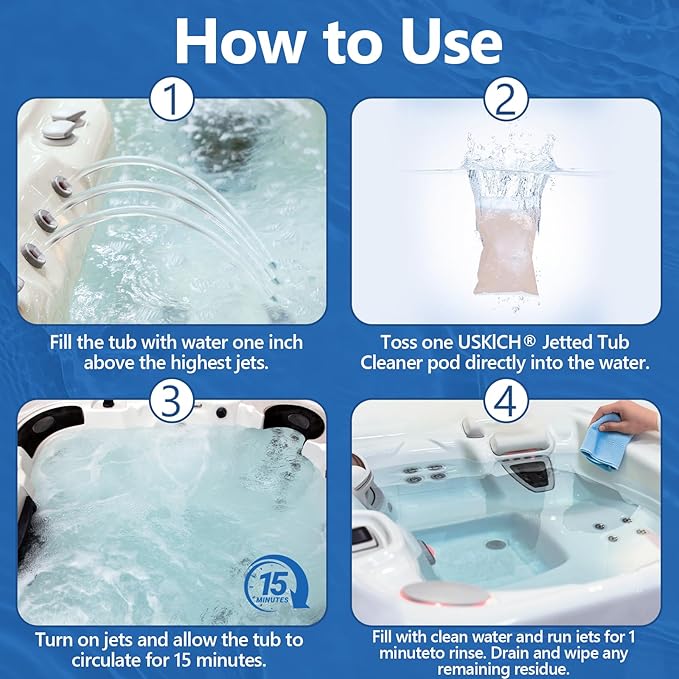 How to Use

1

Fill the tub with water one inch above the highest jets.

2

Toss one USKICH® Jetted Tub Cleaner pod directly into the water.

3

15 MINUTES

Turn on jets and allow the tub to circulate for 15 minutes.

4

Fill with clean water and run jets for 1 minuteto rinse. Drain and wipe any remaining residue.