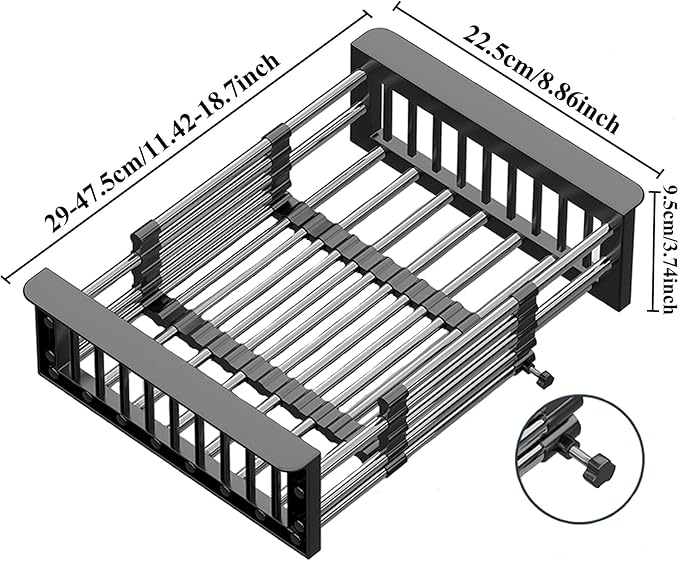 29-47.5cm/11.42-18.7inch
22.5cm/8.86inch
9.5cm/3.74inch