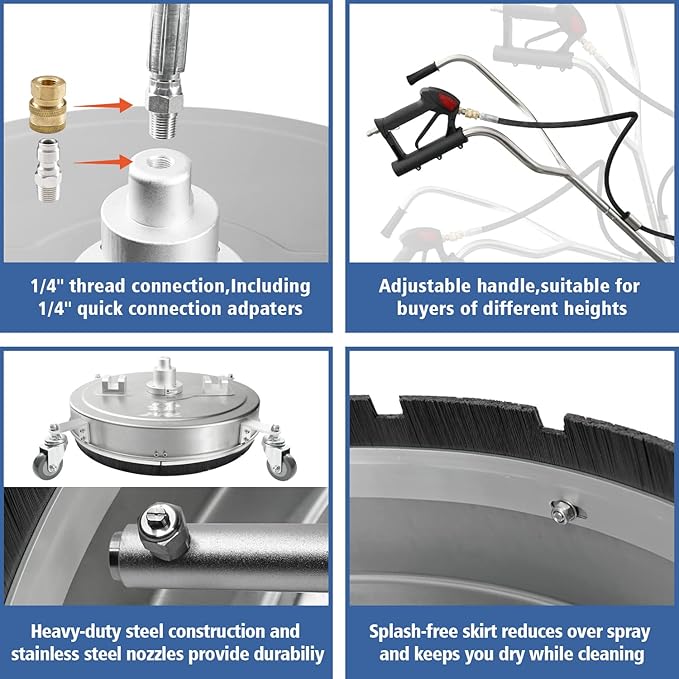 1/4" thread connection,Including 1/4" quick connection adpaters

Adjustable handle,suitable for buyers of different heights

Heavy-duty steel construction and stainless steel nozzles provide durabiliy

Splash-free skirt reduces over spray and keeps you dry while cleaning