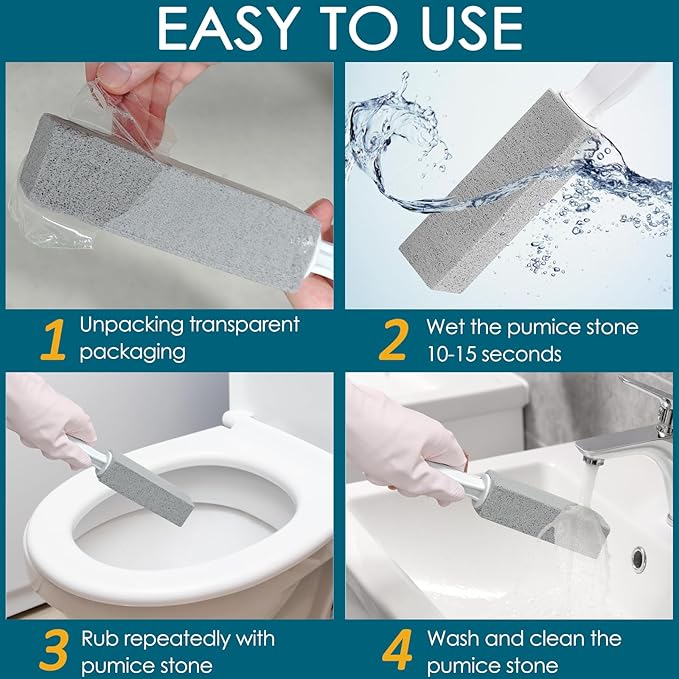 EASY TO USE

1 Unpacking transparent packaging

2 Wet the pumice stone 10-15 seconds

3 Rub repeatedly with pumice stone

4 Wash and clean the pumice stone