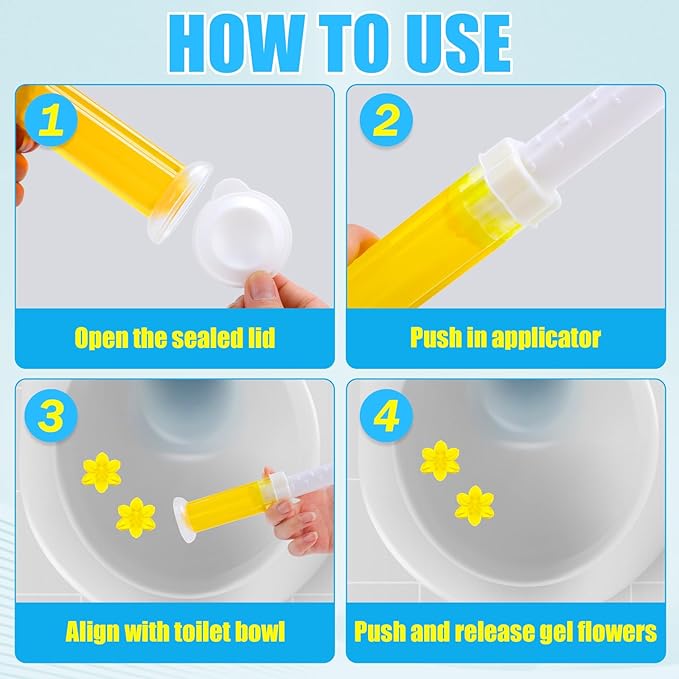 HOW TO USE

1

Open the sealed lid

2

Push in applicator

3

Align with toilet bowl

4

Push and release gel flowers