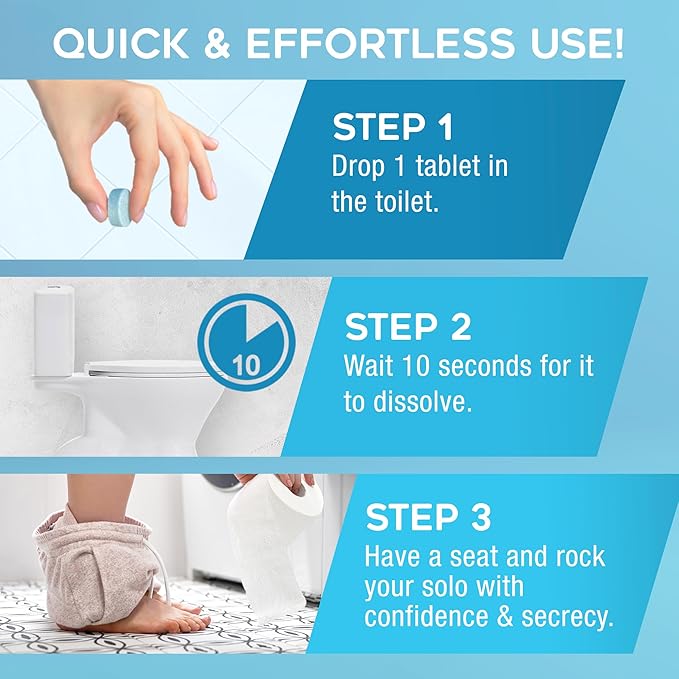 QUICK & EFFORTLESS USE!

STEP 1
Drop 1 tablet in the toilet.

10

STEP 2
Wait 10 seconds for it to dissolve.

STEP 3
Have a seat and rock your solo with confidence & secrecy.