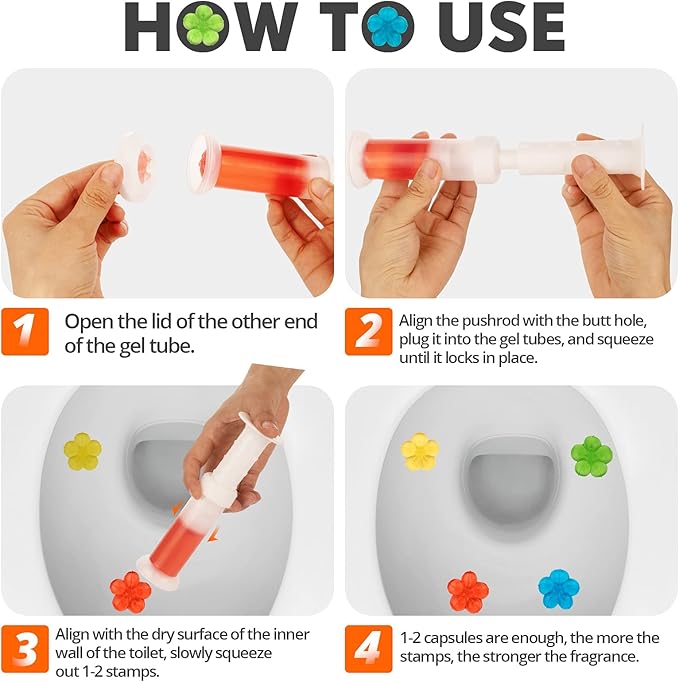 HOW TO USE

1 Open the lid of the other end of the gel tube.

2 Align the pushrod with the butt hole, plug it into the gel tubes, and squeeze until it locks in place.

3 Align with the dry surface of the inner wall of the toilet, slowly squeeze out 1-2 stamps.

4 1-2 capsules are enough, the more the stamps, the stronger the fragrance.