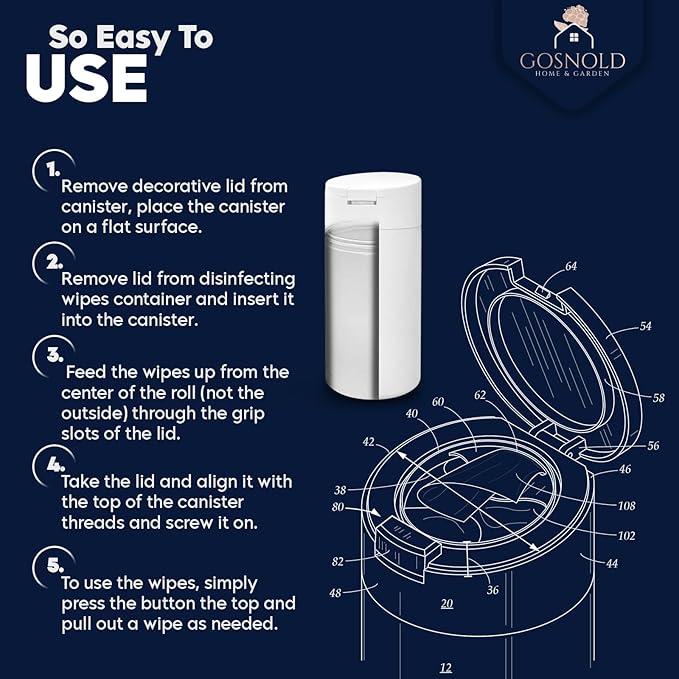 So Easy To
USE

GOSNOLD
HOME & GARDEN

1.
Remove decorative lid from canister, place the canister on a flat surface.

2.
Remove lid from disinfecting wipes container and insert it into the canister.

3.
Feed the wipes up from the center of the roll (not the outside) through the grip slots of the lid.

4.
Take the lid and align it with the top of the canister threads and screw it on.

5.
To use the wipes, simply press the button the top and pull out a wipe as needed.

64
54
58
60
62
40
42
56
46
38
108
80
102
82
44
36
48
20
12