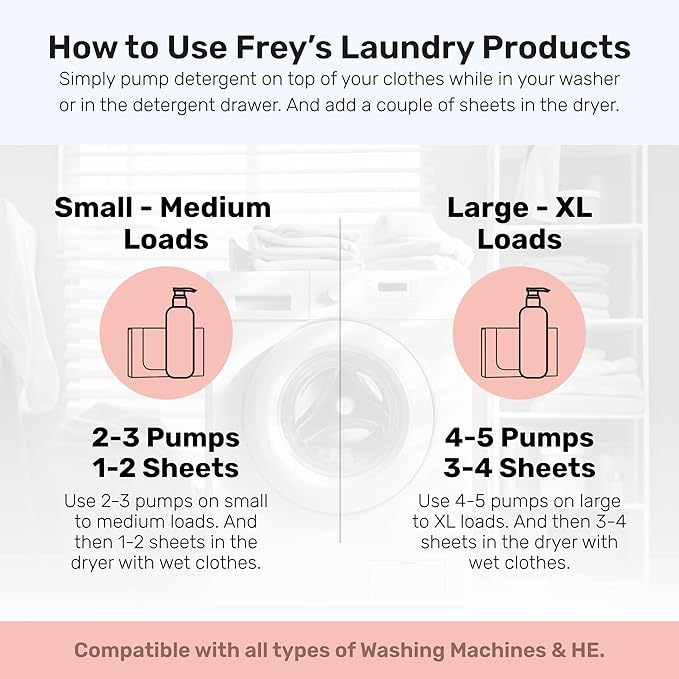 How to Use Frey's Laundry Products

Simply pump detergent on top of your clothes while in your washer or in the detergent drawer. And add a couple of sheets in the dryer.

Small - Medium Loads

2-3 Pumps
1-2 Sheets

Use 2-3 pumps on small to medium loads. And then 1-2 sheets in the dryer with wet clothes.

Large - XL Loads

4-5 Pumps
3-4 Sheets

Use 4-5 pumps on large to XL loads. And then 3-4 sheets in the dryer with wet clothes.

Compatible with all types of Washing Machines & HE.