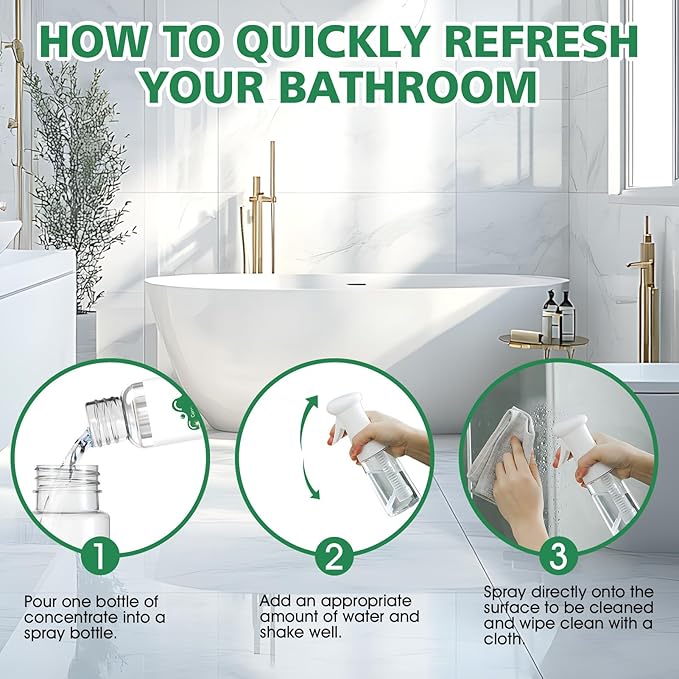 HOW TO QUICKLY REFRESH YOUR BATHROOM

1

Pour one bottle of concentrate into a spray bottle.

2

Add an appropriate amount of water and shake well.

3

Spray directly onto the surface to be cleaned and wipe clean with a cloth.