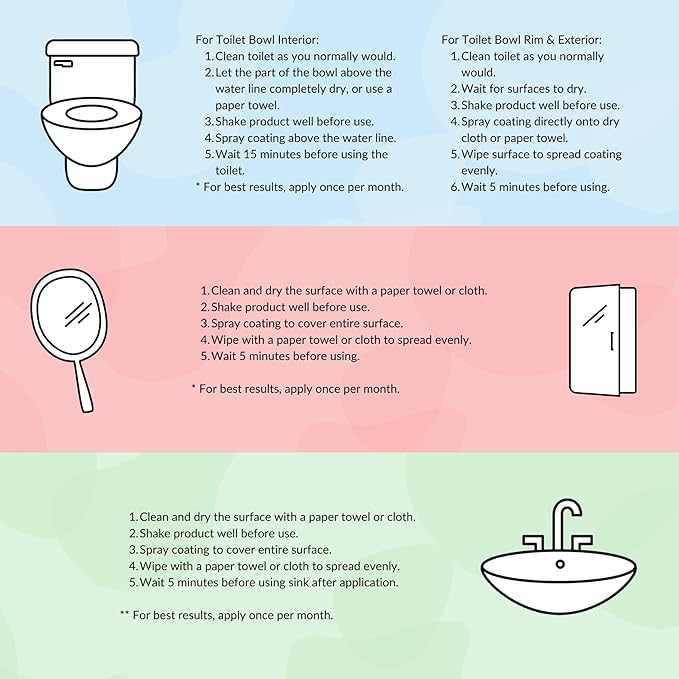 For Toilet Bowl Interior:
1. Clean toilet as you normally would.
2. Let the part of the bowl above the water line completely dry, or use a paper towel.
3. Shake product well before use.
4. Spray coating above the water line.
5. Wait 15 minutes before using the toilet.
* For best results, apply once per month.

For Toilet Bowl Rim & Exterior:
1. Clean toilet as you normally would.
2. Wait for surfaces to dry.
3. Shake product well before use.
4. Spray coating directly onto dry cloth or paper towel.
5. Wipe surface to spread coating evenly.
6. Wait 5 minutes before using.

1. Clean and dry the surface with a paper towel or cloth.
2. Shake product well before use.
3. Spray coating to cover entire surface.
4. Wipe with a paper towel or cloth to spread evenly.
5. Wait 5 minutes before using.

* For best results, apply once per month.

1. Clean and dry the surface with a paper towel or cloth.
2. Shake product well before use.
3. Spray coating to cover entire surface.
4. Wipe with a paper towel or cloth to spread evenly.
5. Wait 5 minutes before using sink after application.

** For best results, apply once per month.