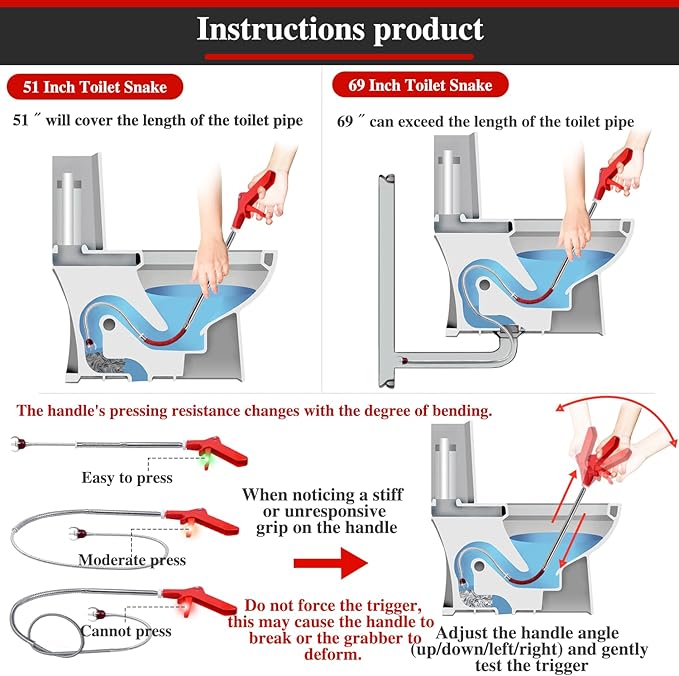 Instructions product

51 Inch Toilet Snake

51 ″ will cover the length of the toilet pipe

69 Inch Toilet Snake

69 ″ can exceed the length of the toilet pipe

The handle's pressing resistance changes with the degree of bending.

Easy to press

Moderate press

Cannot press

When noticing a stiff or unresponsive grip on the handle

Do not force the trigger, this may cause the handle to break or the grabber to deform.

Adjust the handle angle (up/down/left/right) and gently test the trigger