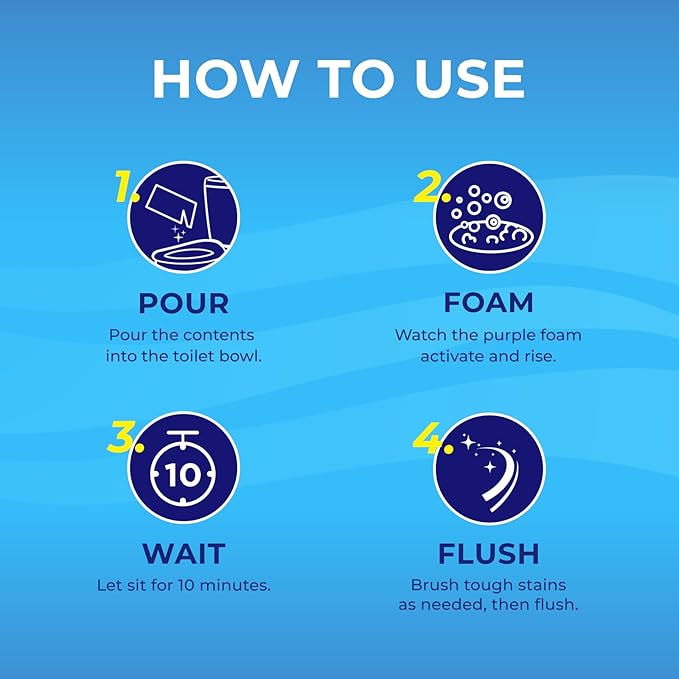 HOW TO USE

1.

POUR

Pour the contents into the toilet bowl.

2.

FOAM

Watch the purple foam activate and rise.

3.

10

WAIT

Let sit for 10 minutes.

4.

FLUSH

Brush tough stains as needed, then flush.