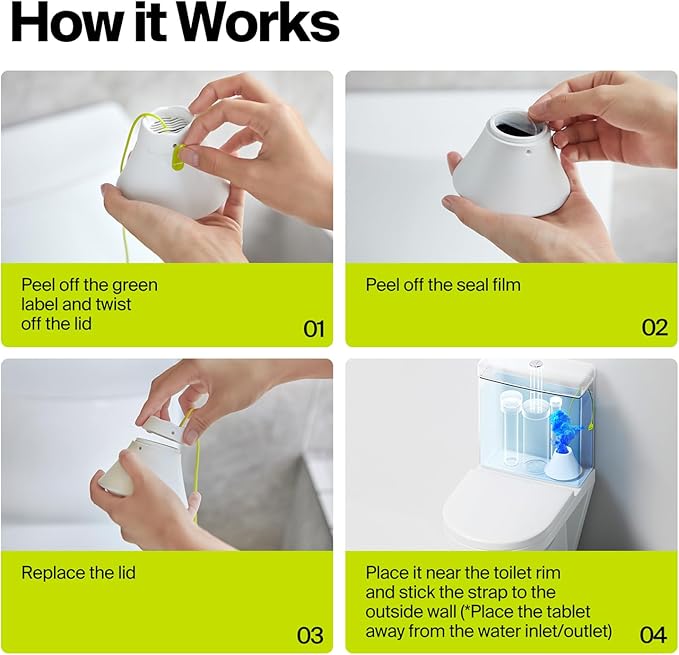 How it Works

Peel off the green label and twist off the lid

01

Peel off the seal film

02

Replace the lid

03

Place it near the toilet rim and stick the strap to the outside wall (*Place the tablet away from the water inlet/outlet)

04