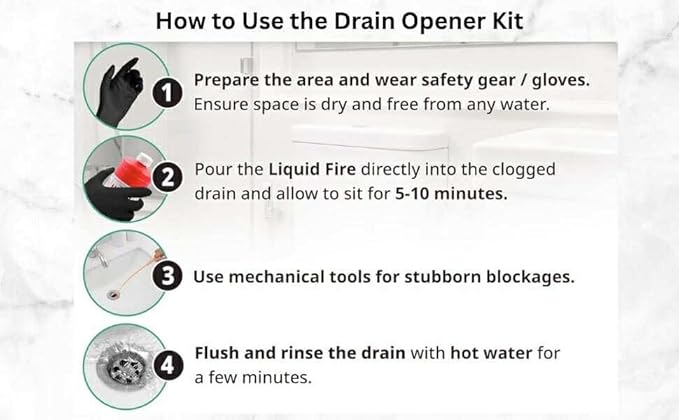 How to Use the Drain Opener Kit

1 Prepare the area and wear safety gear / gloves. Ensure space is dry and free from any water.

2 Pour the Liquid Fire directly into the clogged drain and allow to sit for 5-10 minutes.

3 Use mechanical tools for stubborn blockages.

4 Flush and rinse the drain with hot water for a few minutes.