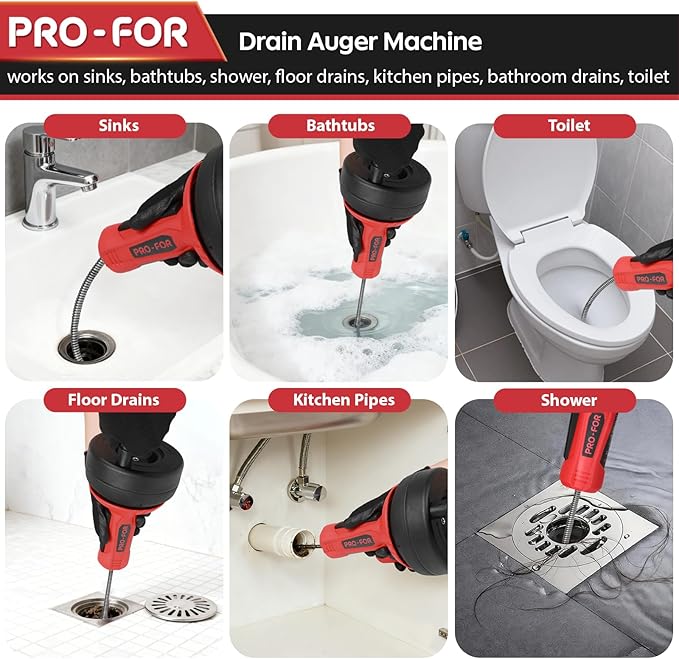 PRO-FOR

Drain Auger Machine

works on sinks, bathtubs, shower, floor drains, kitchen pipes, bathroom drains, toilet

Sinks

PRO-FOR

Bathtubs

PRO-FOR

Toilet

PRO-FOR

Floor Drains

PRO-FOR

Kitchen Pipes

PRO-FOR

Shower

PRO-FOR