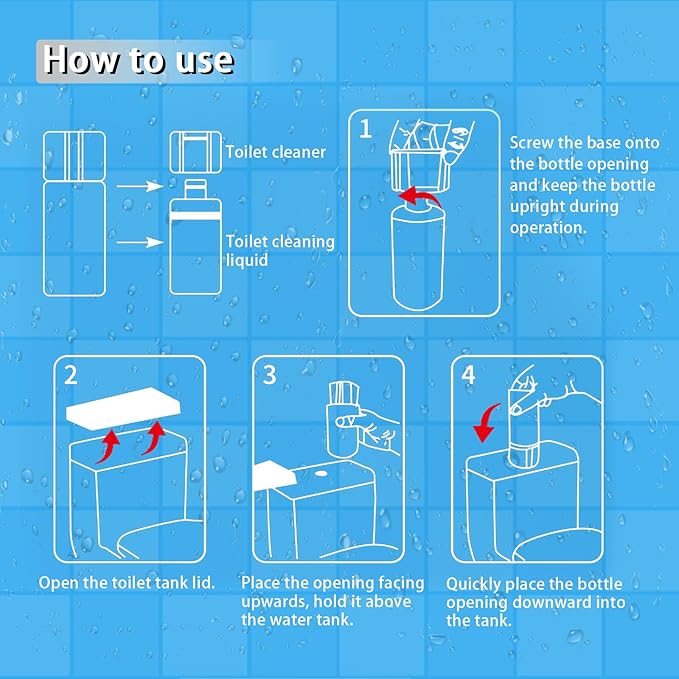 How to use

Toilet cleaner

Toilet cleaning liquid

1

Screw the base onto the bottle opening and keep the bottle upright during operation.

2

Open the toilet tank lid.

3

Place the opening facing upwards, hold it above the water tank.

4

Quickly place the bottle opening downward into the tank.