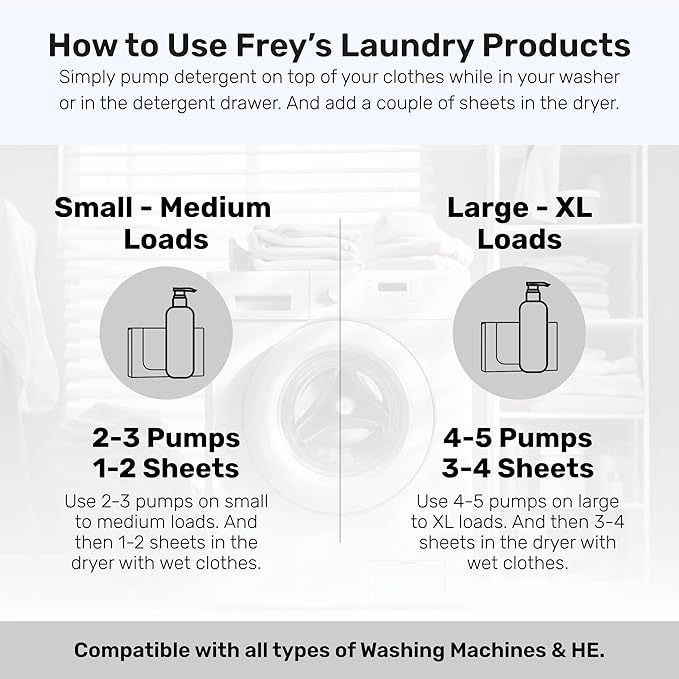 How to Use Frey's Laundry Products

Simply pump detergent on top of your clothes while in your washer or in the detergent drawer. And add a couple of sheets in the dryer.

Small - Medium Loads

2-3 Pumps
1-2 Sheets

Use 2-3 pumps on small to medium loads. And then 1-2 sheets in the dryer with wet clothes.

Large - XL Loads

4-5 Pumps
3-4 Sheets

Use 4-5 pumps on large to XL loads. And then 3-4 sheets in the dryer with wet clothes.

Compatible with all types of Washing Machines & HE.