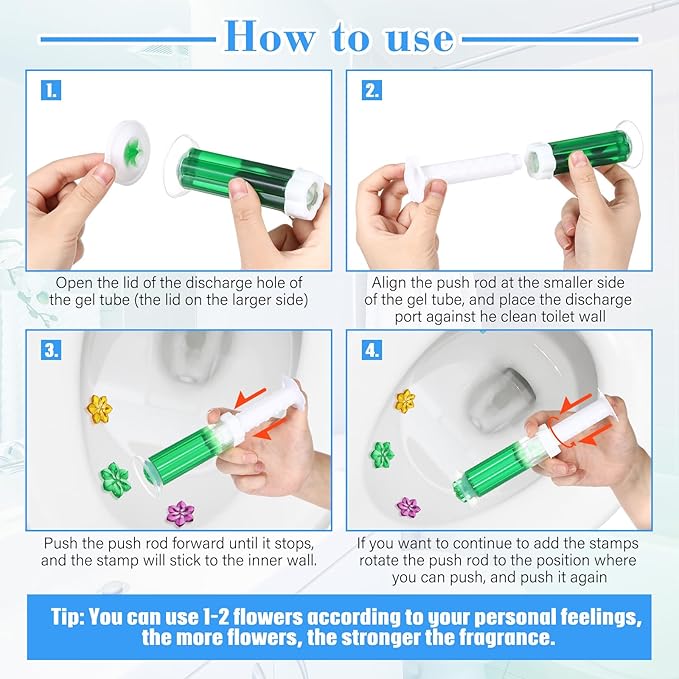 How to use

1.

Open the lid of the discharge hole of the gel tube (the lid on the larger side)

2.

Align the push rod at the smaller side of the gel tube, and place the discharge port against he clean toilet wall

3.

Push the push rod forward until it stops, and the stamp will stick to the inner wall.

4.

If you want to continue to add the stamps rotate the push rod to the position where you can push, and push it again

Tip: You can use 1-2 flowers according to your personal feelings, the more flowers, the stronger the fragrance.