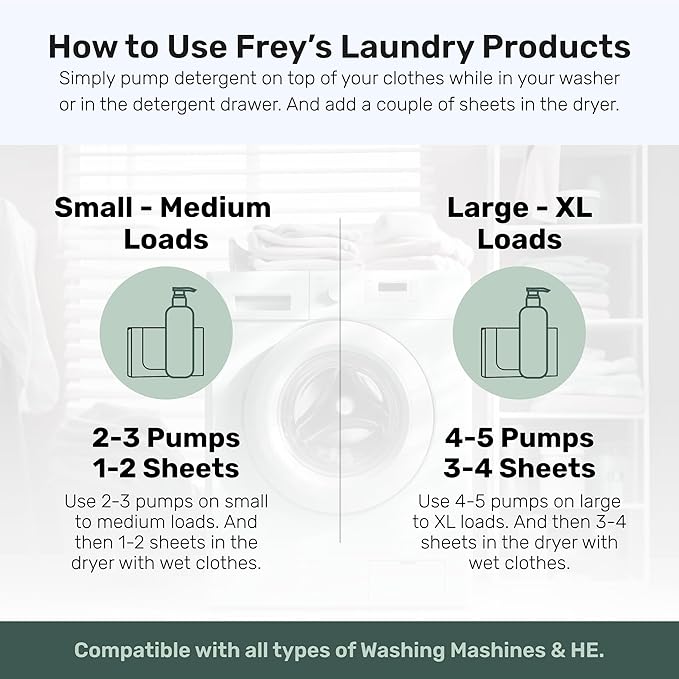 How to Use Frey's Laundry Products
Simply pump detergent on top of your clothes while in your washer or in the detergent drawer. And add a couple of sheets in the dryer.

Small - Medium Loads

2-3 Pumps
1-2 Sheets

Use 2-3 pumps on small to medium loads. And then 1-2 sheets in the dryer with wet clothes.

Large - XL Loads

4-5 Pumps
3-4 Sheets

Use 4-5 pumps on large to XL loads. And then 3-4 sheets in the dryer with wet clothes.

Compatible with all types of Washing Mashines & HE.