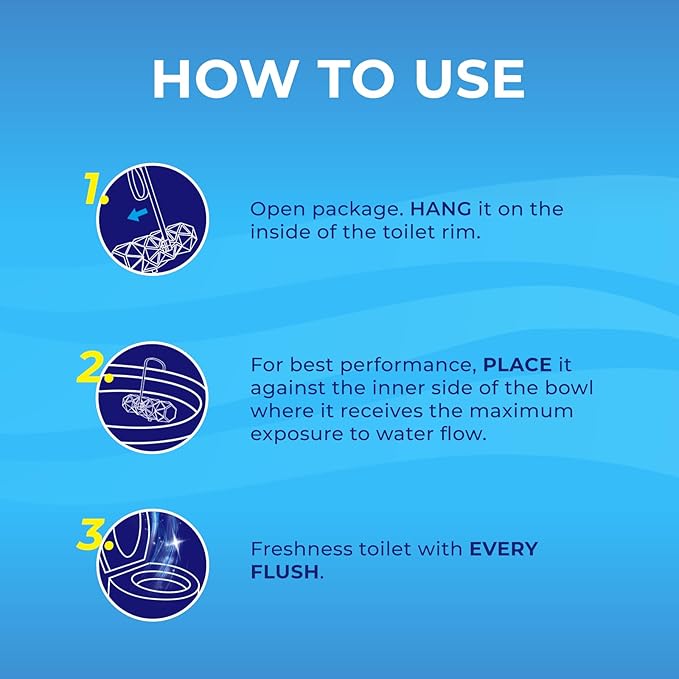 HOW TO USE

1. Open package. HANG it on the inside of the toilet rim.

2. For best performance, PLACE it against the inner side of the bowl where it receives the maximum exposure to water flow.

3. Freshness toilet with EVERY FLUSH.